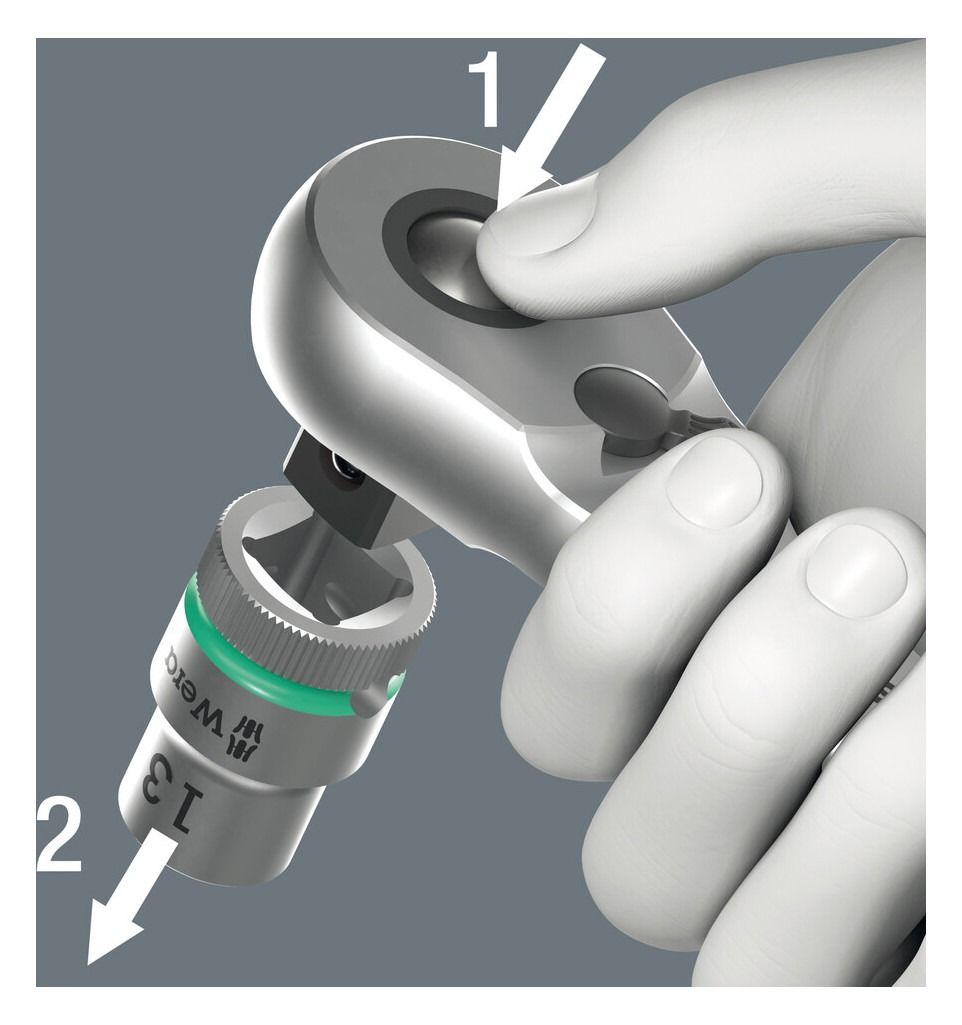 1
Wera
13
2